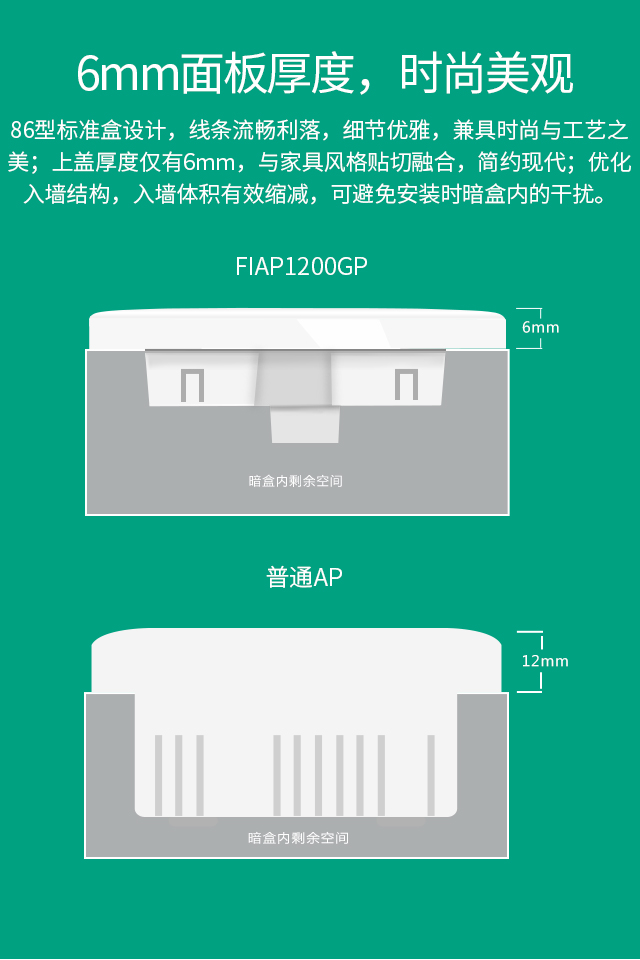 6mm面板厚度，时尚美观

86型标准盒设计，线条流畅利落，细节优雅，兼具时尚与工艺之美；上盖厚度仅有6mm，与家具风格贴切融合，简约现代；优化入墙结构，入墙体积有效缩减，可避免安装时暗盒内的干扰。

FIAP1200GP

6mm

暗盒内剩余空间

普通AP

12mm

暗盒内剩余空间