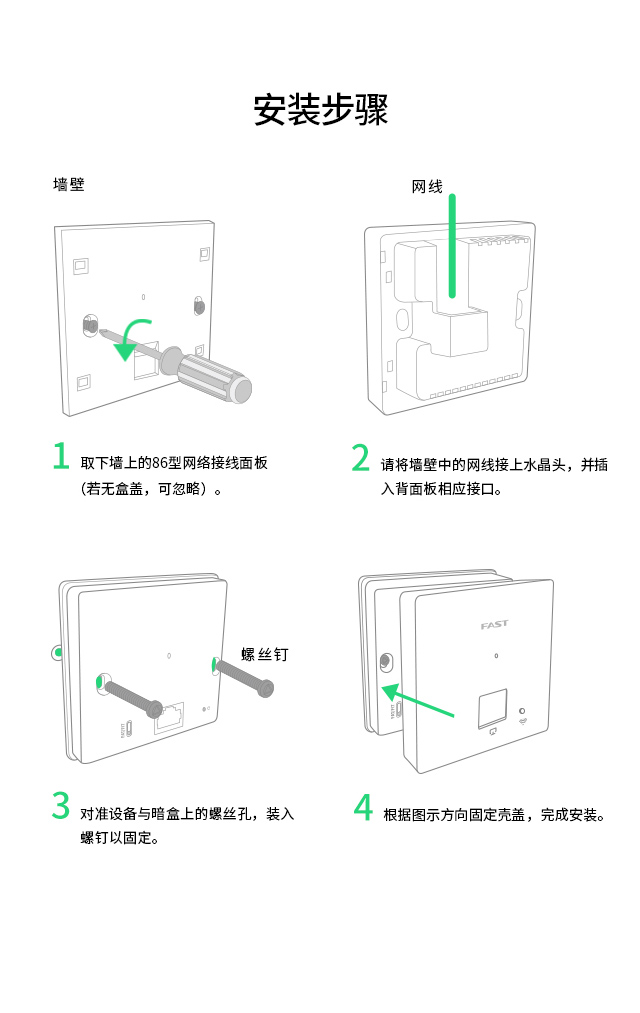 安装步骤

墙壁

网线

1 取下墙上的86型网络接线面板（若无盒盖，可忽略）。

2 请将墙壁中的网线接上水晶头，并插入背面板相应接口。

螺丝钉

FAST

3 对准设备与暗盒上的螺丝孔，装入螺钉以固定。

4 根据图示方向固定壳盖，完成安装。