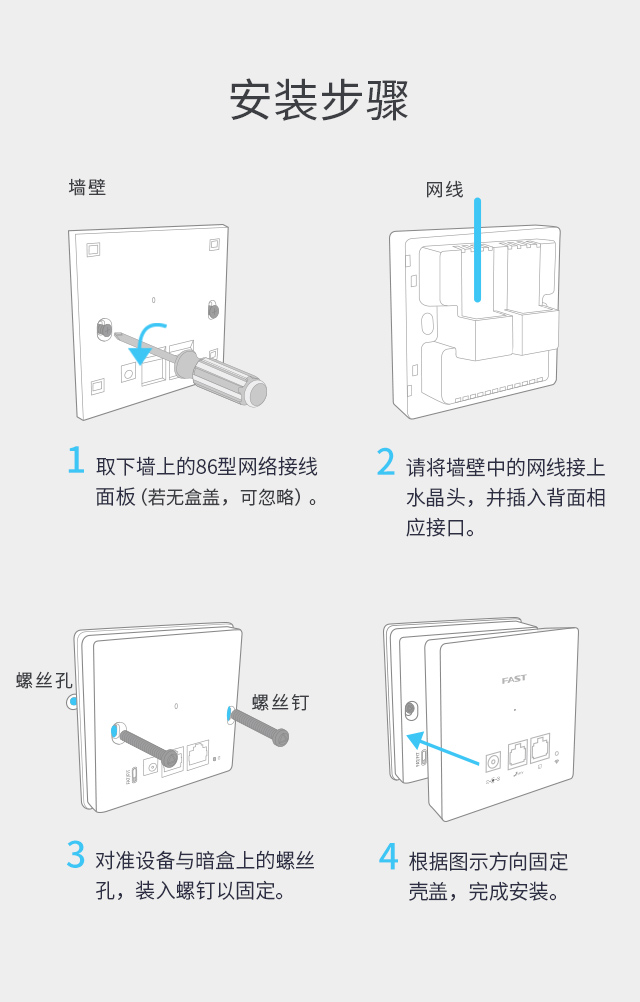 安装步骤

墙壁

网线

1 取下墙上的86型网络接线面板（若无盒盖，可忽略）。

2 请将墙壁中的网线接上水晶头，并插入背面相应接口。

螺丝孔

螺丝钉

FAST

3 对准设备与暗盒上的螺丝孔，装入螺钉以固定。

4 根据图示方向固定壳盖，完成安装。