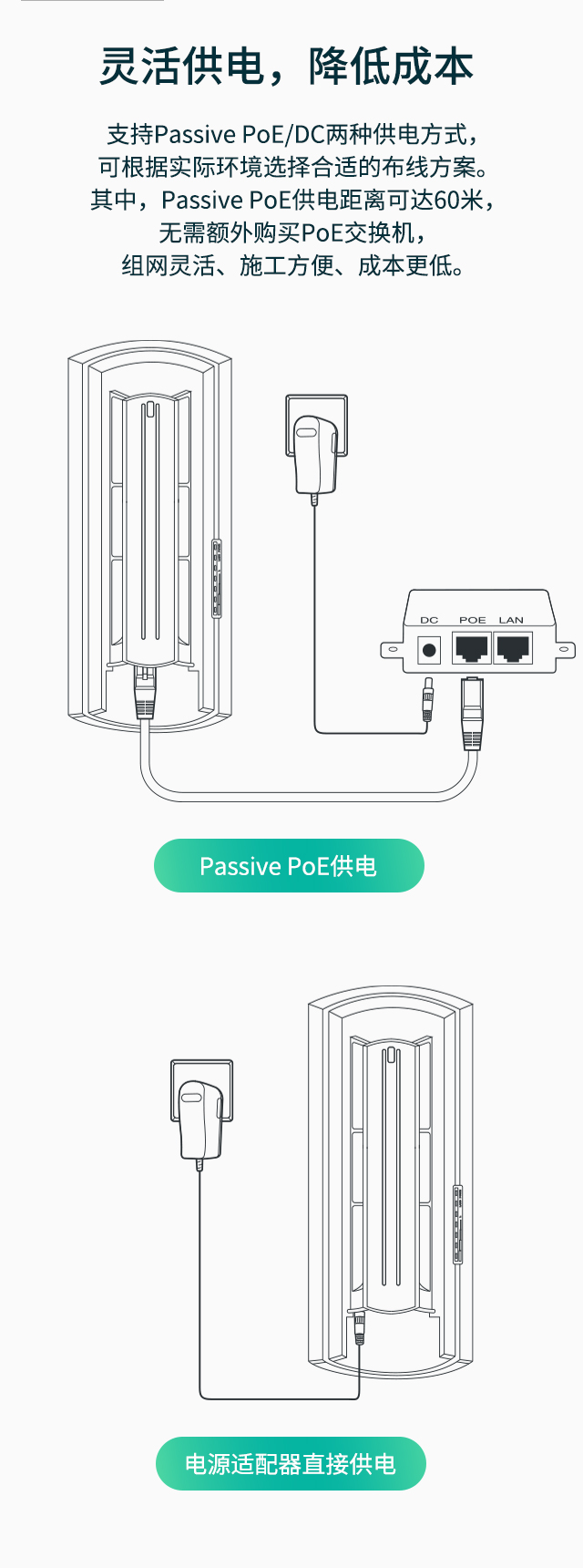 灵活供电，降低成本

支持Passive PoE/DC两种供电方式，
可根据实际环境选择合适的布线方案。
其中，Passive PoE供电距离可达60米，
无需额外购买PoE交换机，
组网灵活、施工方便、成本更低。

DC POE LAN

Passive PoE供电

电源适配器直接供电