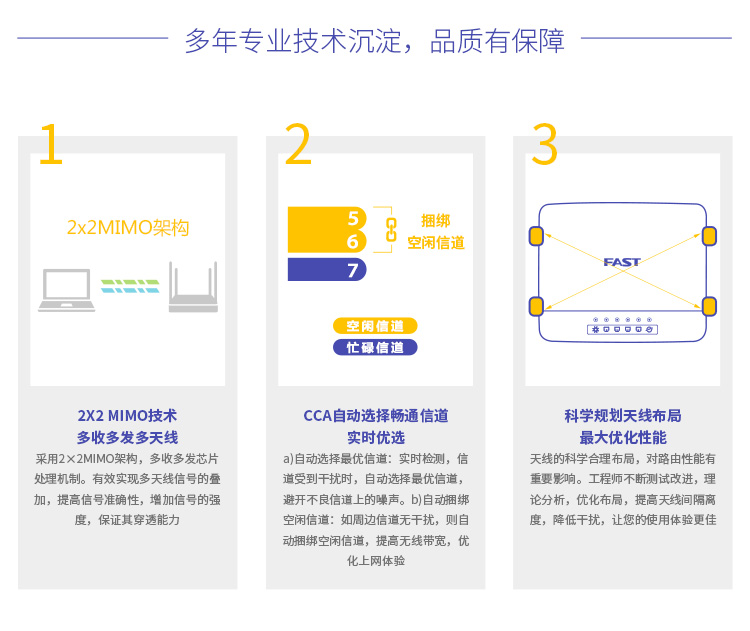 多年专业技术沉淀，品质有保障

1

2x2MIMO架构

2X2 MIMO技术
多收多发多天线

采用2×2MIMO架构，多收多发芯片处理机制。有效实现多天线信号的叠加，提高信号准确性，增加信号的强度，保证其穿透能力

2

5
6
7

捆绑
空闲信道

空闲信道
忙碌信道

CCA自动选择畅通信道
实时优选

a)自动选择最优信道：实时检测，信道受到干扰时，自动选择最优信道，避开不良信道上的噪声。b)自动捆绑空闲信道：如周边信道无干扰，则自动捆绑空闲信道，提高无线带宽，优化上网体验

3

FAST

科学规划天线布局
最大优化性能

天线的科学合理布局，对路由性能有重要影响。工程师不断测试改进，理论分析，优化布局，提高天线间隔离度，降低干扰，让您的使用体验更佳